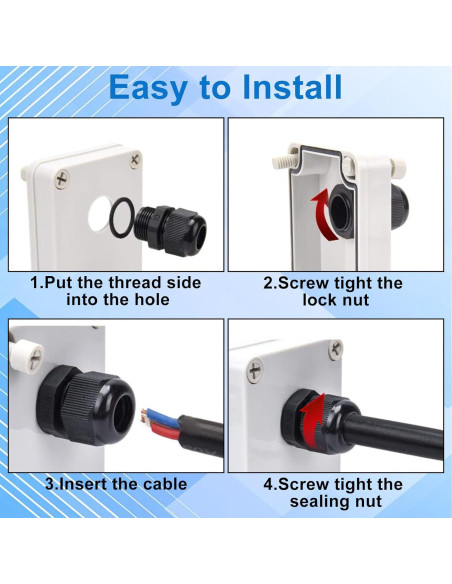 Easy to Install

1.Put the thread side into the hole

2.Screw tight the lock nut

3.Insert the cable

4.Screw tight the sealing nut