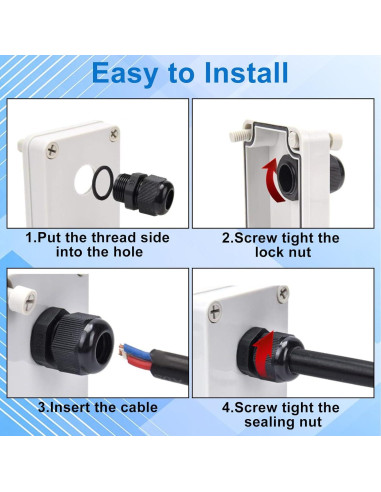 Easy to Install

1.Put the thread side into the hole

2.Screw tight the lock nut

3.Insert the cable

4.Screw tight the sealing nut