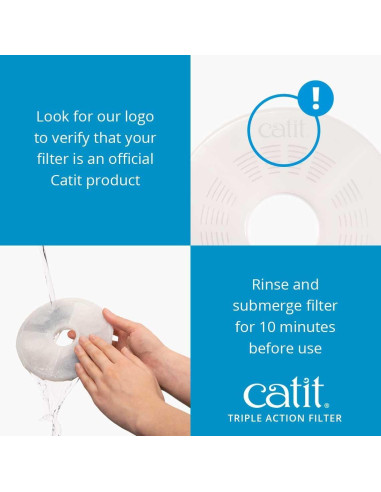 Look for our logo to verify that your filter is an official Catit product

!

catit

Rinse and submerge filter for 10 minutes before use

catit®

TRIPLE ACTION FILTER