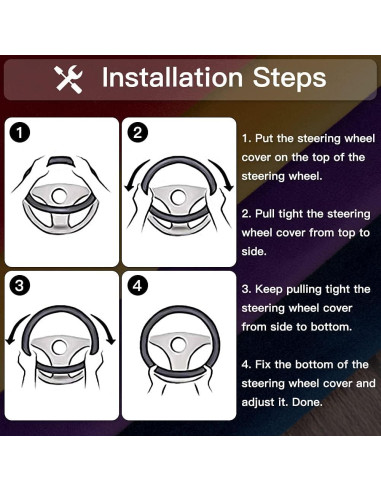 Installation Steps

1

2

3

4

1. Put the steering wheel cover on the top of the steering wheel.

2. Pull tight the steering wheel cover from top to side.

3. Keep pulling tight the steering wheel cover from side to bottom.

4. Fix the bottom of the steering wheel cover and adjust it. Done.