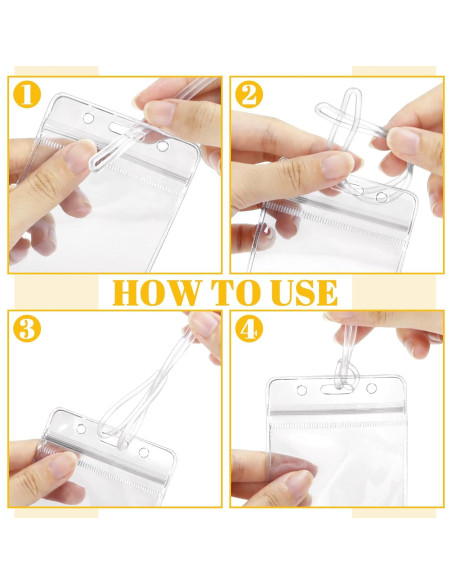 1

2

HOW TO USE

3

4