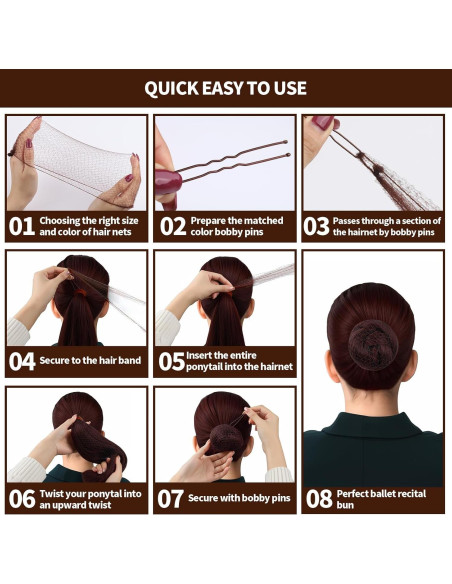 QUICK EASY TO USE

01 Choosing the right size and color of hair nets

02 Prepare the matched color bobby pins

03 Passes through a section of the hairnet by bobby pins

04 Secure to the hair band

05 Insert the entire ponytail into the hairnet

06 Twist your ponytal into an upward twist

07 Secure with bobby pins

08 Perfect ballet recital bun