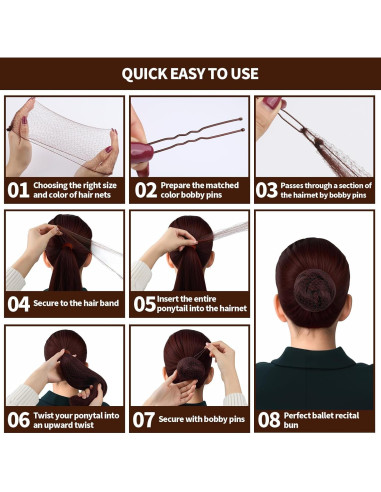 QUICK EASY TO USE

01 Choosing the right size and color of hair nets

02 Prepare the matched color bobby pins

03 Passes through a section of the hairnet by bobby pins

04 Secure to the hair band

05 Insert the entire ponytail into the hairnet

06 Twist your ponytal into an upward twist

07 Secure with bobby pins

08 Perfect ballet recital bun