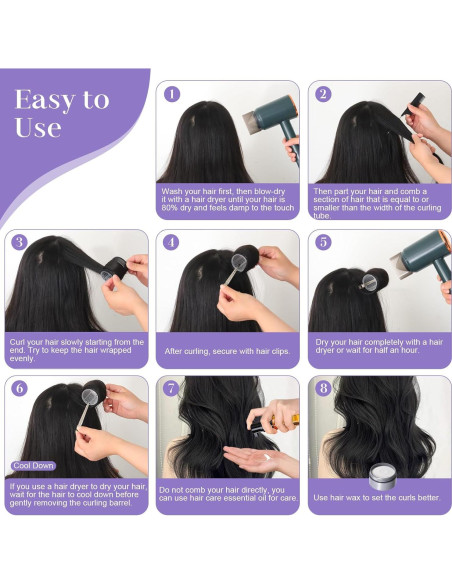 Easy to Use

1
Wash your hair first, then blow-dry it with a hair dryer until your hair is 80% dry and feels damp to the touch

2
Then part your hair and comb a section of hair that is equal to or smaller than the width of the curling tube.

3
Curl your hair slowly starting from the end. Try to keep the hair wrapped evenly.

4
After curling, secure with hair clips.

5
Dry your hair completely with a hair dryer or wait for half an hour.

6
Cool Down
If you use a hair dryer to dry your hair, wait for the hair to cool down before gently removing the curling barrel.

7
Do not comb your hair directly, you can use hair care essential oil for care.

8
Use hair wax to set the curls better.