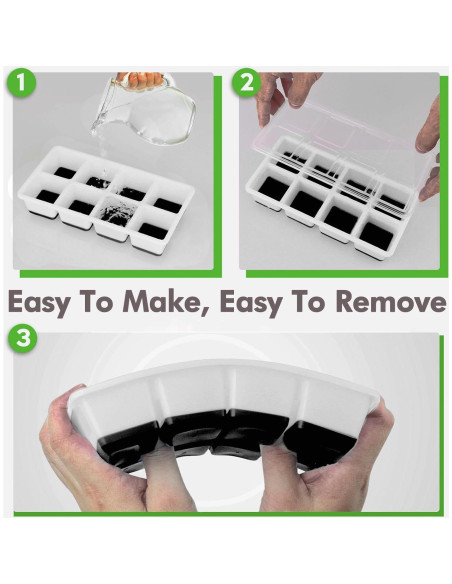 1

2

Easy To Make, Easy To Remove

3