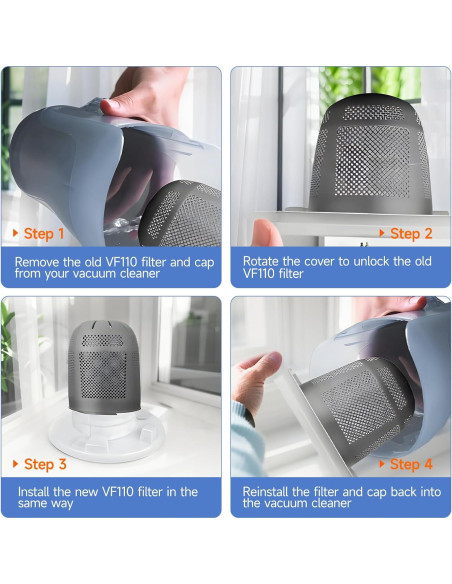 Step 1

Remove the old VF110 filter and cap from your vacuum cleaner

Step 2

Rotate the cover to unlock the old VF110 filter

Step 3

Install the new VF110 filter in the same way

Step 4

Reinstall the filter and cap back into the vacuum cleaner