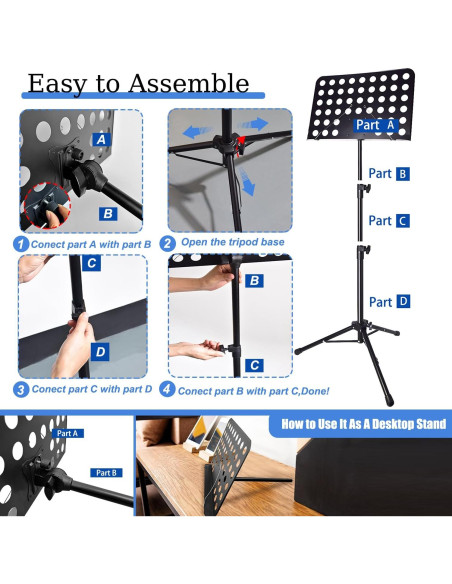 Easy to Assemble

A

B

1 Conect part A with part B

2 Open the tripod base

C

D

3 Conect part C with part D

B

C

4 Conect part B with part C,Done!

Part A

Part B

Part C

Part D

Part A

Part B

How to Use It As A Desktop Stand