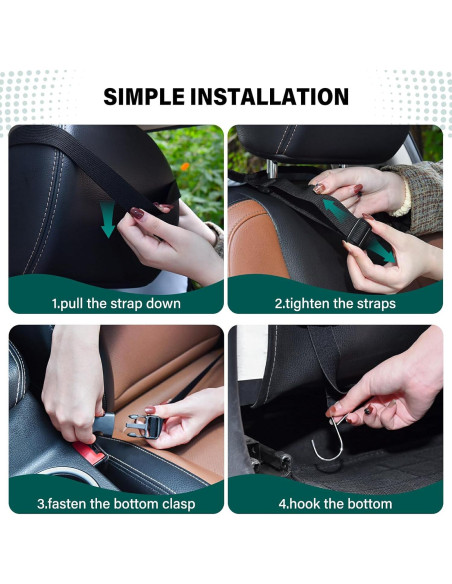 SIMPLE INSTALLATION

1.pull the strap down

2.tighten the straps

3.fasten the bottom clasp

4.hook the bottom