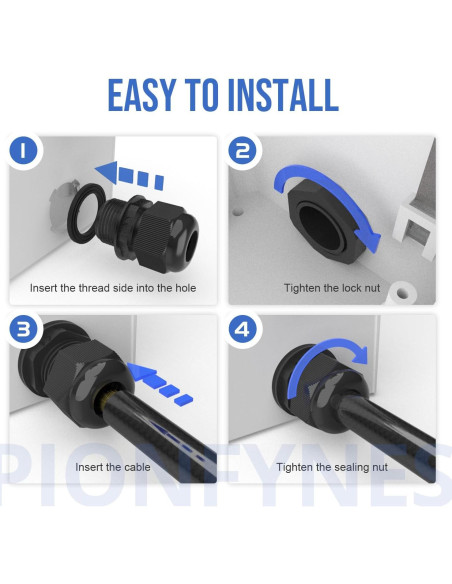 EASY TO INSTALL

1
Insert the thread side into the hole

2
Tighten the lock nut

3
Insert the cable

4
Tighten the sealing nut

PIONFYNES