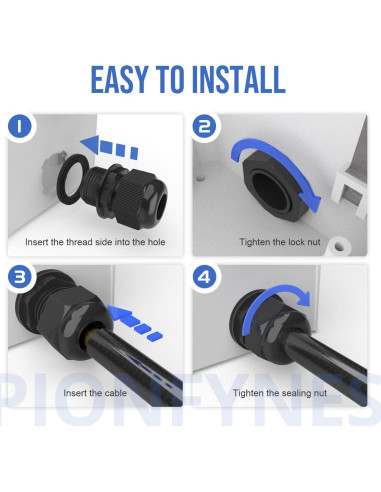 EASY TO INSTALL

1

Insert the thread side into the hole

2

Tighten the lock nut

3

Insert the cable

4

Tighten the sealing nut

PIONFYNES