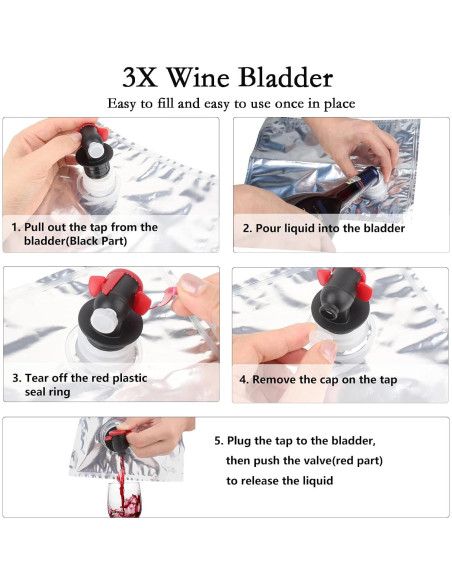 3X Wine Bladder

Easy to fill and easy to use once in place

1. Pull out the tap from the bladder(Black Part)

2. Pour liquid into the bladder

3. Tear off the red plastic seal ring

4. Remove the cap on the tap

5. Plug the tap to the bladder, then push the valve(red part) to release the liquid