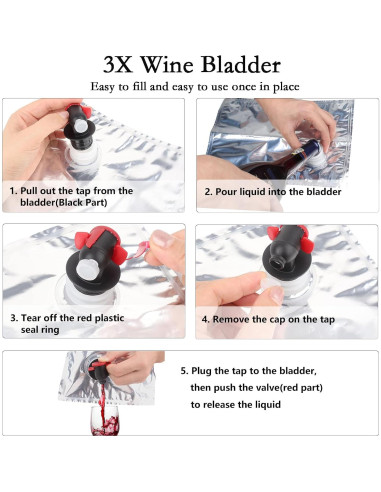 3X Wine Bladder

Easy to fill and easy to use once in place

1. Pull out the tap from the bladder(Black Part)

2. Pour liquid into the bladder

3. Tear off the red plastic seal ring

4. Remove the cap on the tap

5. Plug the tap to the bladder, then push the valve(red part) to release the liquid