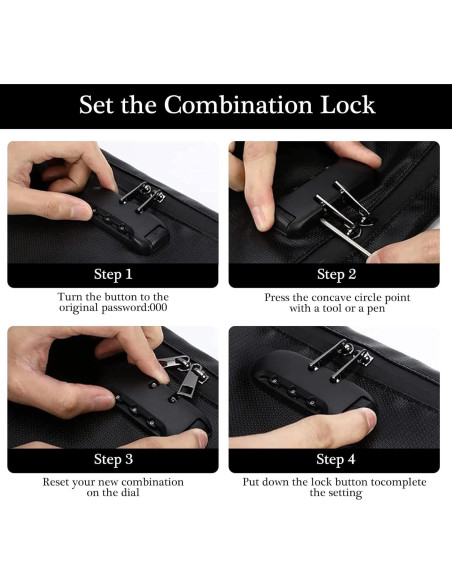 Set the Combination Lock

Step 1

Turn the button to the original password:000

Step 2

Press the concave circle point with a tool or a pen

Step 3

Reset your new combination on the dial

Step 4

Put down the lock button tocomplete the setting