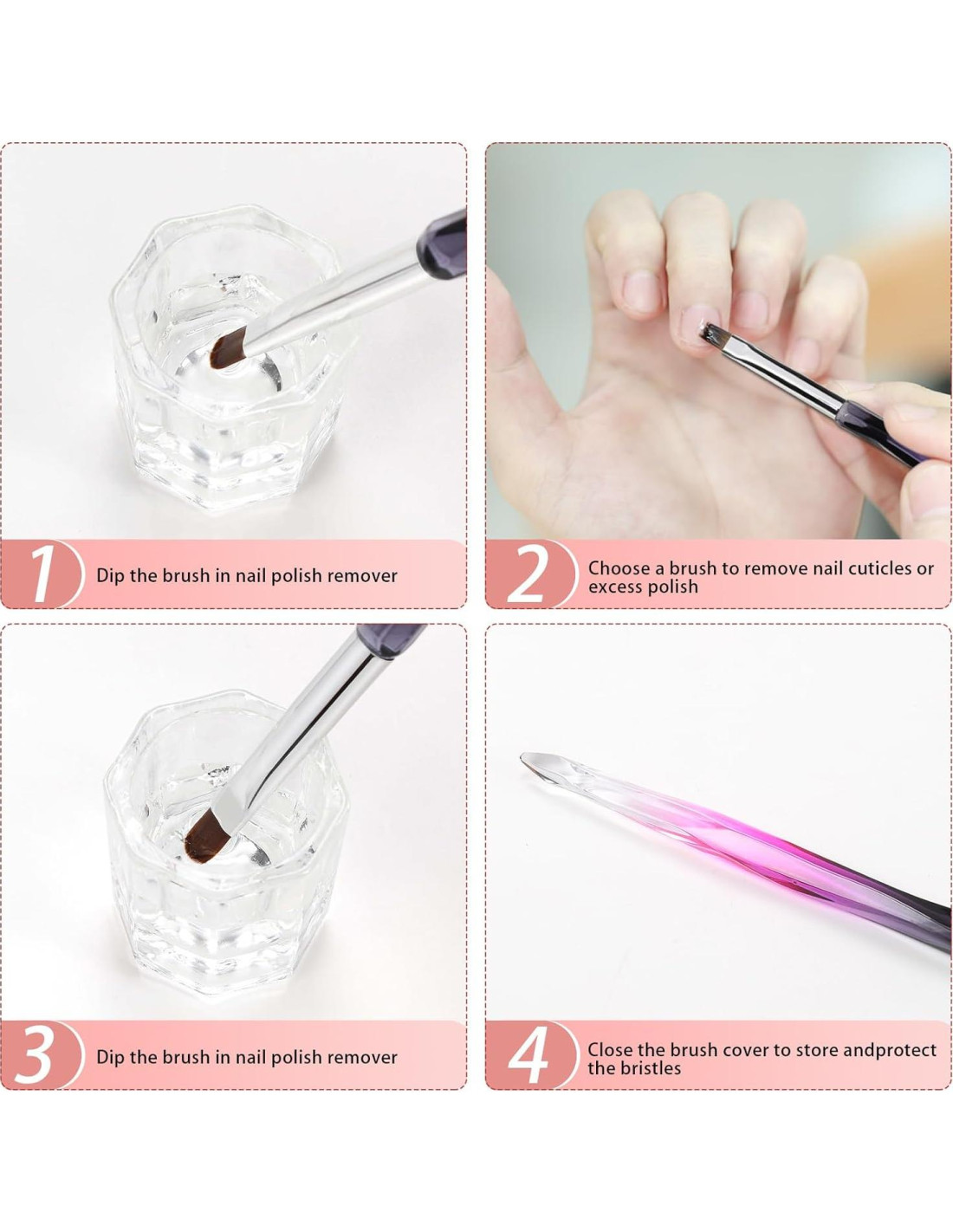 1 Dip the brush in nail polish remover

2 Choose a brush to remove nail cuticles or excess polish

3 Dip the brush in nail polish remover

4 Close the brush cover to store andprotect the bristles