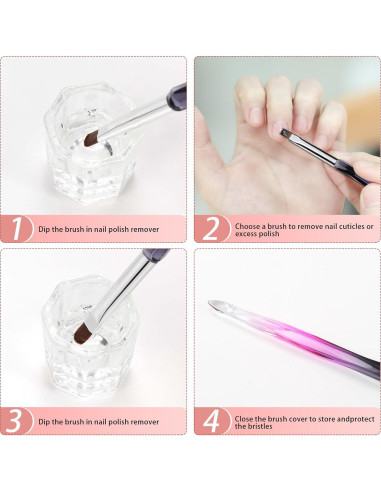 1 Dip the brush in nail polish remover

2 Choose a brush to remove nail cuticles or excess polish

3 Dip the brush in nail polish remover

4 Close the brush cover to store andprotect the bristles