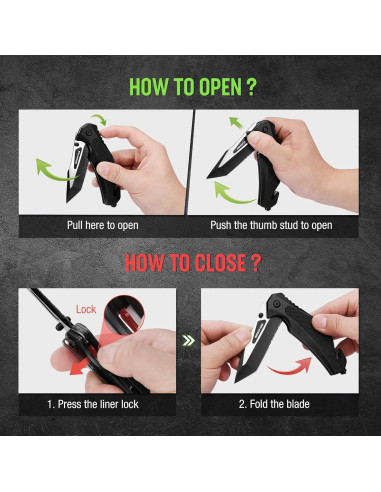 HOW TO OPEN ?

Pull here to open

Push the thumb stud to open

HOW TO CLOSE ?

Lock

1. Press the liner lock

2. Fold the blade