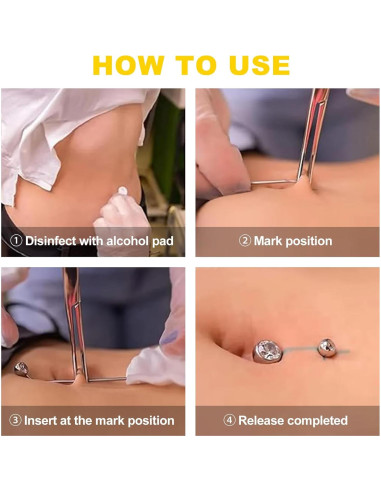 HOW TO USE

① Disinfect with alcohol pad

② Mark position

③ Insert at the mark position

④ Release completed