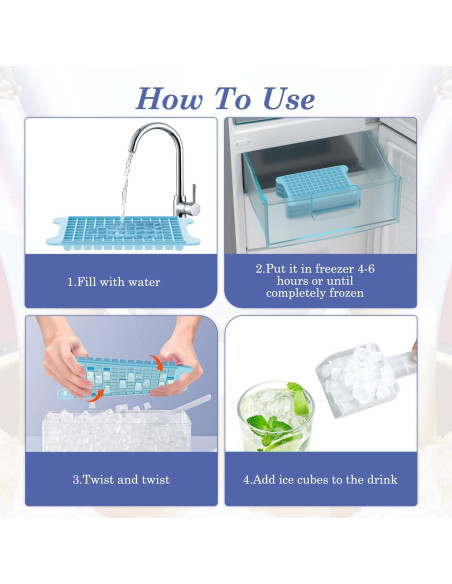 How To Use

1.Fill with water

2.Put it in freezer 4-6 hours or until completely frozen

3.Twist and twist

4.Add ice cubes to the drink