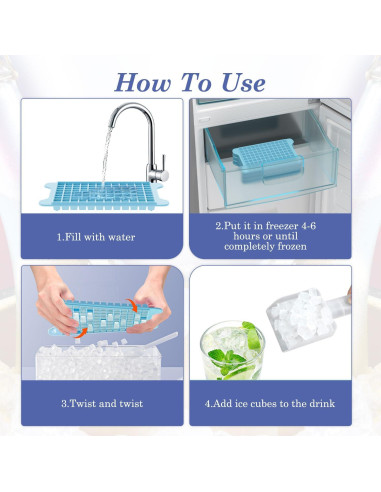 How To Use

1.Fill with water

2.Put it in freezer 4-6 hours or until completely frozen

3.Twist and twist

4.Add ice cubes to the drink