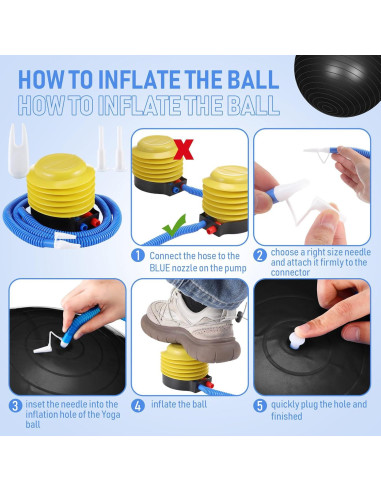 HOW TO INFLATE THE BALL
HOW TO INFLATE THE BALL

1 Connect the hose to the BLUE nozzle on the pump

2 choose a right size needle and attach it firmly to the connector

3 inset the needle into the inflation hole of the Yoga ball

4 inflate the ball

5 quickly plug the hole and finished