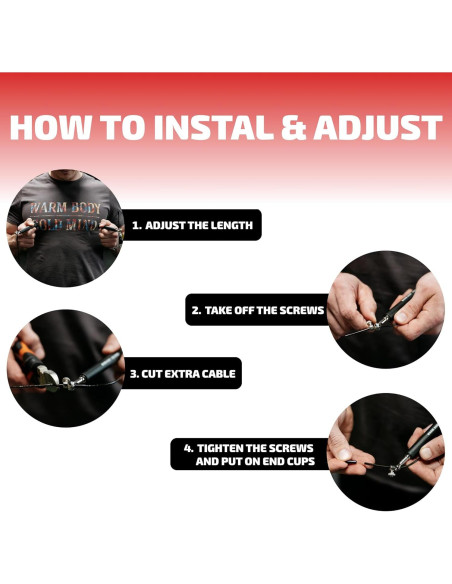 HOW TO INSTAL & ADJUST

WARM BODY
COLD MIND

1. ADJUST THE LENGTH

2. TAKE OFF THE SCREWS

3. CUT EXTRA CABLE

4. TIGHTEN THE SCREWS AND PUT ON END CUPS