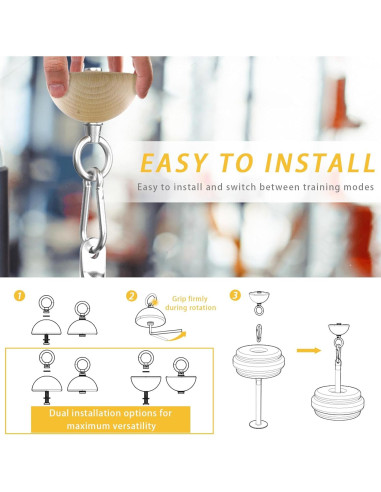 EASY TO INSTALL
Easy to install and switch between training modes

1

2 Grip firmly during rotation

3

Dual installation options for maximum versatility