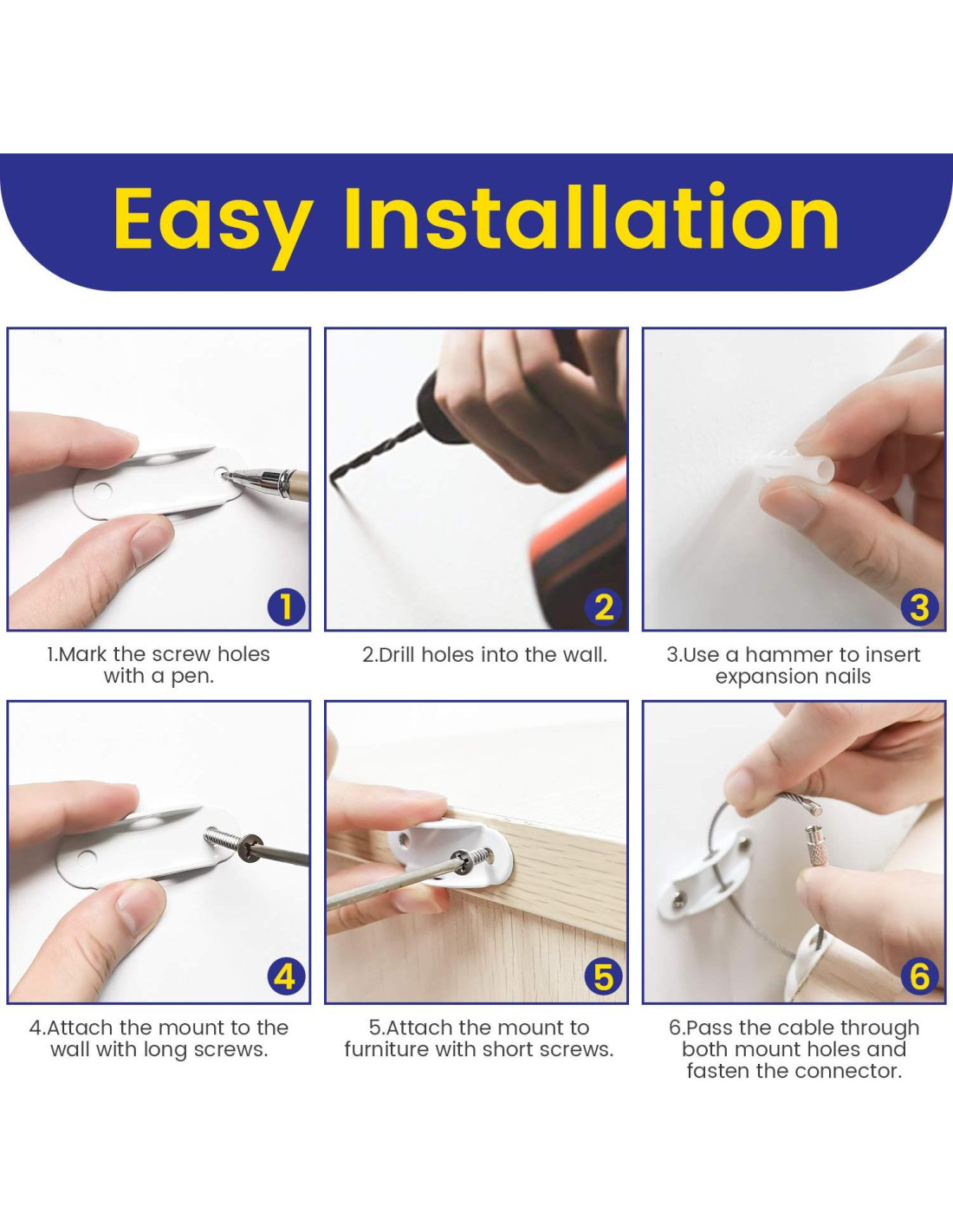 Easy Installation

1

1.Mark the screw holes with a pen.

2

2.Drill holes into the wall.

3

3.Use a hammer to insert expansion nails

4

4.Attach the mount to the wall with long screws.

5

5.Attach the mount to furniture with short screws.

6

6.Pass the cable through both mount holes and fasten the connector.