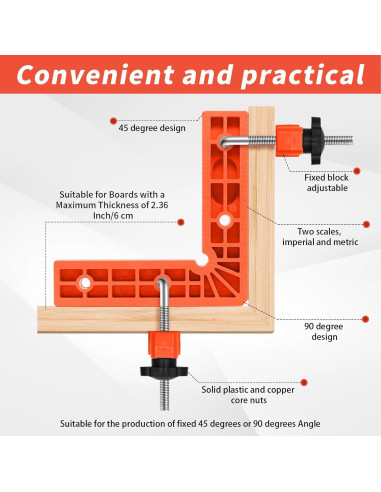 Convenient and practical

45 degree design

Fixed block adjustable

Suitable for Boards with a Maximum Thickness of 2.36 Inch/6 cm

Two scales, imperial and metric

90 degree design

Solid plastic and copper core nuts

Suitable for the production of fixed 45 degrees or 90 degrees Angle