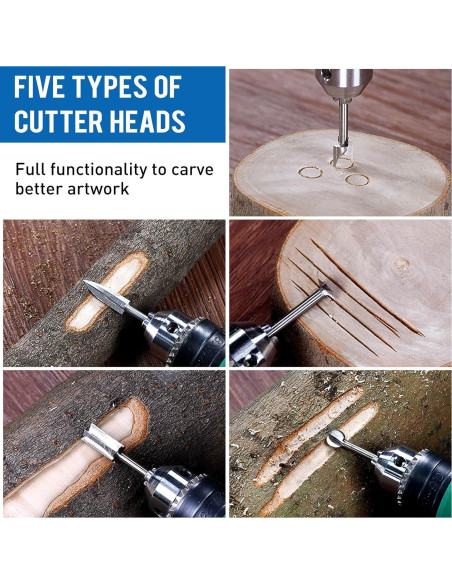 FIVE TYPES OF CUTTER HEADS

Full functionality to carve better artwork