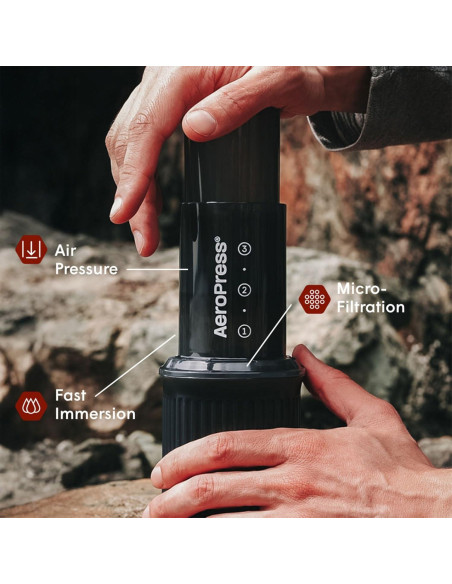 Air Pressure

AeroPress®

③
②
①

Micro-Filtration

Fast Immersion