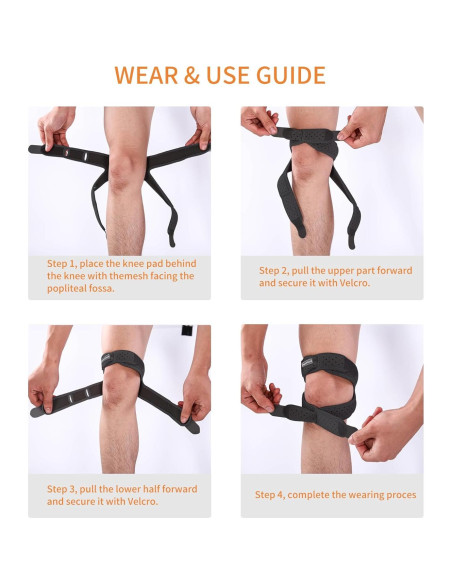 WEAR & USE GUIDE

Step 1, place the knee pad behind the knee with themesh facing the popliteal fossa.

Step 2, pull the upper part forward and secure it with Velcro.

Step 3, pull the lower half forward and secure it with Velcro.

Step 4, complete the wearing proces