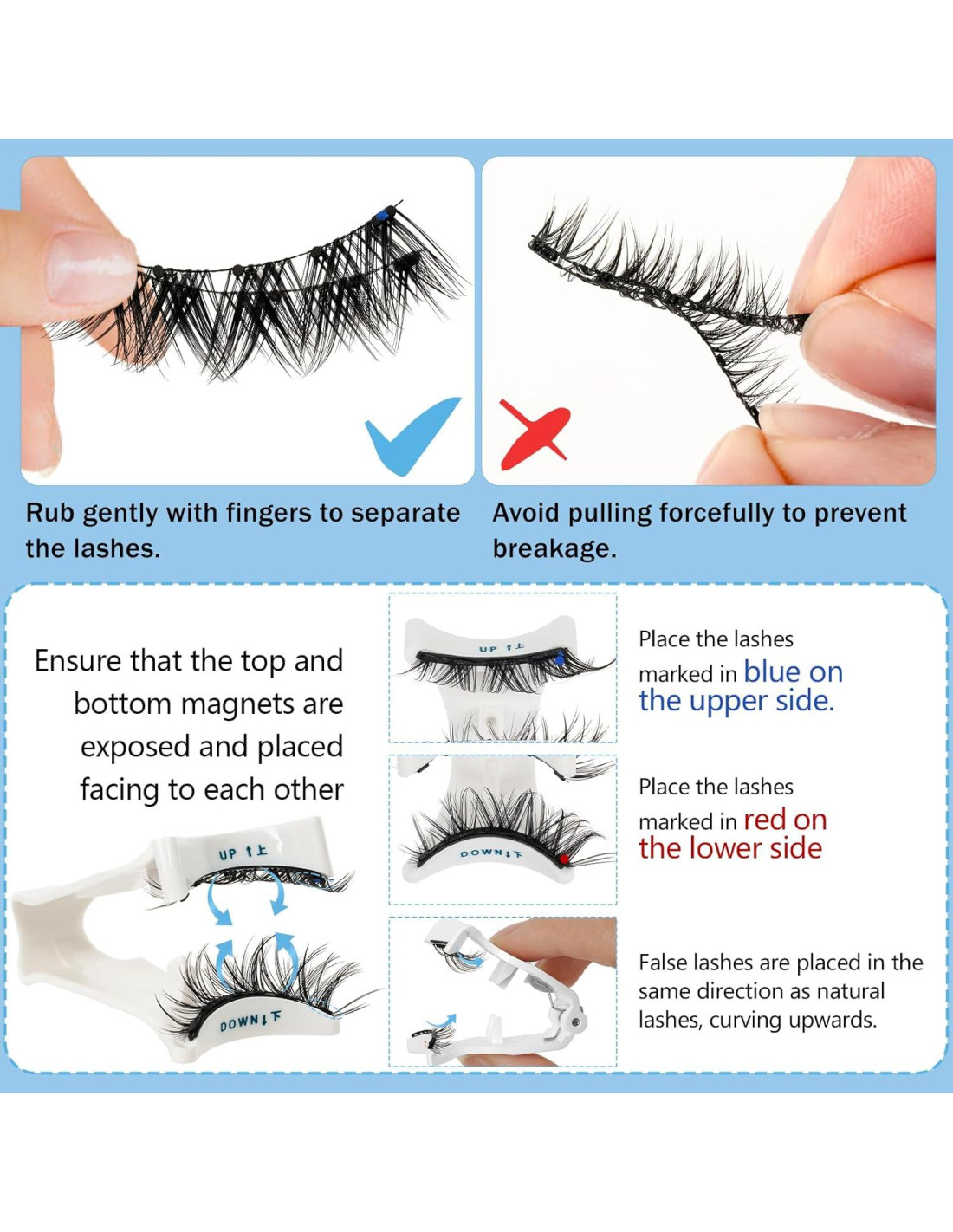 Rub gently with fingers to separate the lashes.

Avoid pulling forcefully to prevent breakage.

Ensure that the top and bottom magnets are exposed and placed facing to each other

UP ↑上

DOWN↓下

UP ↑上

Place the lashes marked in blue on the upper side.

DOWN↓下

Place the lashes marked in red on the lower side

False lashes are placed in the same direction as natural lashes, curving upwards.