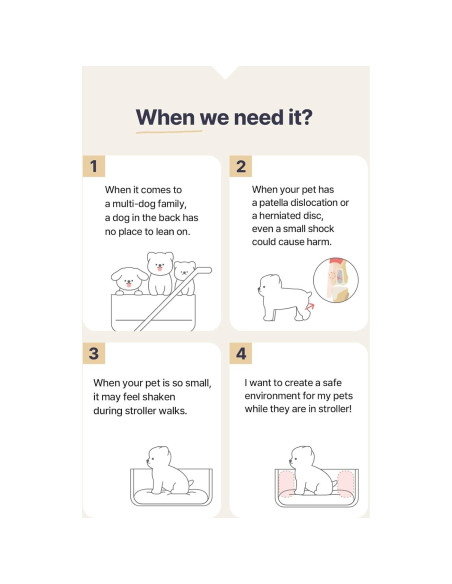 When we need it?

1

When it comes to a multi-dog family, a dog in the back has no place to lean on.

2

When your pet has a patella dislocation or a herniated disc, even a small shock could cause harm.

3

When your pet is so small, it may feel shaken during stroller walks.

4

I want to create a safe environment for my pets while they are in stroller!