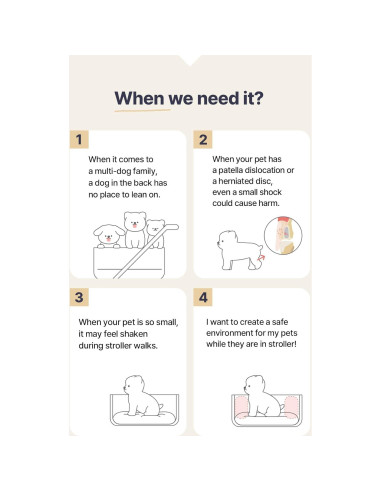 When we need it?

1

When it comes to a multi-dog family, a dog in the back has no place to lean on.

2

When your pet has a patella dislocation or a herniated disc, even a small shock could cause harm.

3

When your pet is so small, it may feel shaken during stroller walks.

4

I want to create a safe environment for my pets while they are in stroller!