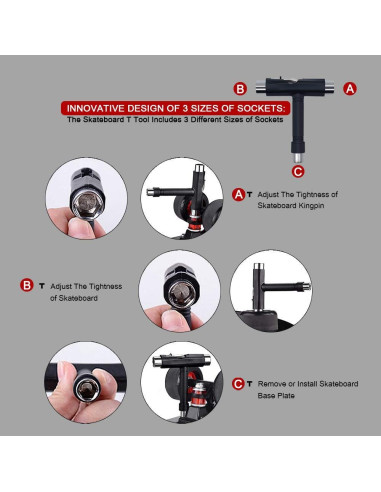 B

A

INNOVATIVE DESIGN OF 3 SIZES OF SOCKETS:
The Skateboard T Tool Includes 3 Different Sizes of Sockets

C

A T Adjust The Tightness of Skateboard Kingpin

B T Adjust The Tightness of Skateboard

C T Remove or Install Skateboard Base Plate