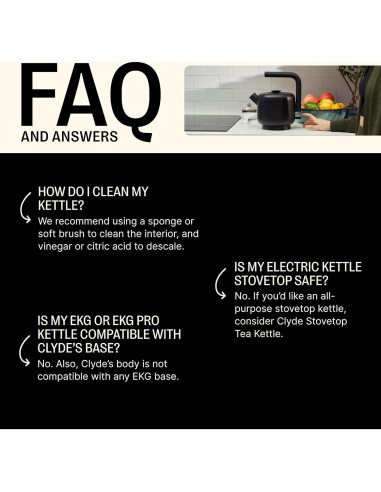 FAQ
AND ANSWERS

HOW DO I CLEAN MY KETTLE?
We recommend using a sponge or soft brush to clean the interior, and vinegar or citric acid to descale.

IS MY ELECTRIC KETTLE STOVETOP SAFE?
No. If you'd like an all-purpose stovetop kettle, consider Clyde Stovetop Tea Kettle.

IS MY EKG OR EKG PRO KETTLE COMPATIBLE WITH CLYDE'S BASE?
No. Also, Clyde's body is not compatible with any EKG base.