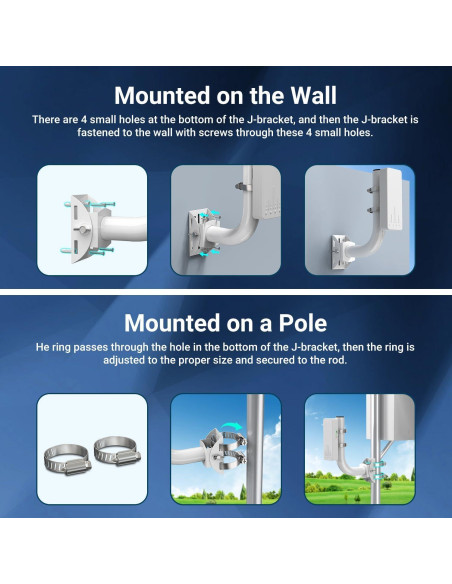 Mounted on the Wall

There are 4 small holes at the bottom of the J-bracket, and then the J-bracket is fastened to the wall with screws through these 4 small holes.

Mounted on a Pole

He ring passes through the hole in the bottom of the J-bracket, then the ring is adjusted to the proper size and secured to the rod.