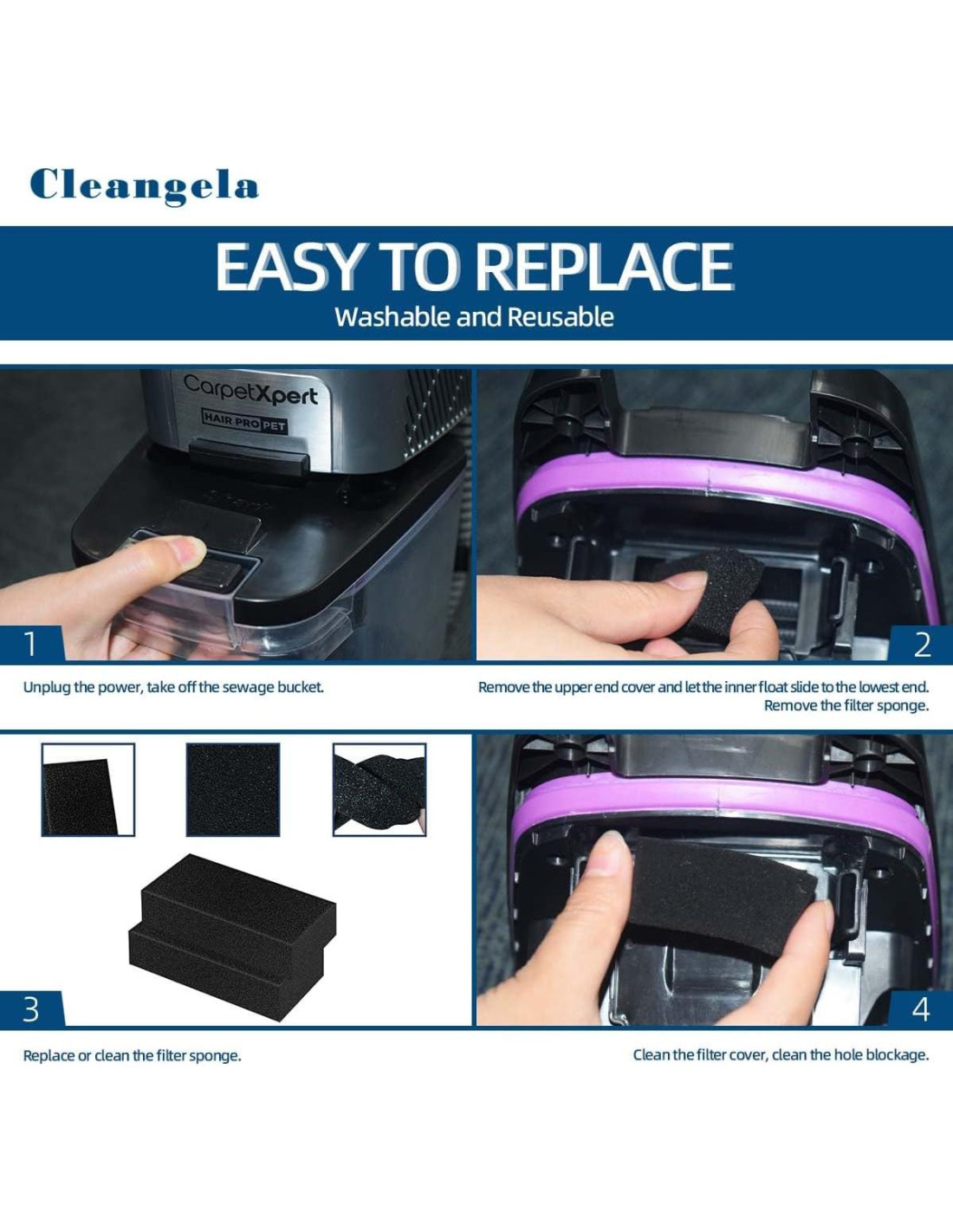 Cleangela

EASY TO REPLACE
Washable and Reusable

CarpetXpert
HAIR PRO PET

1

2

Unplug the power, take off the sewage bucket.

Remove the upper end cover and let the inner float slide to the lowest end. Remove the filter sponge.

3

4

Replace or clean the filter sponge.

Clean the filter cover, clean the hole blockage.