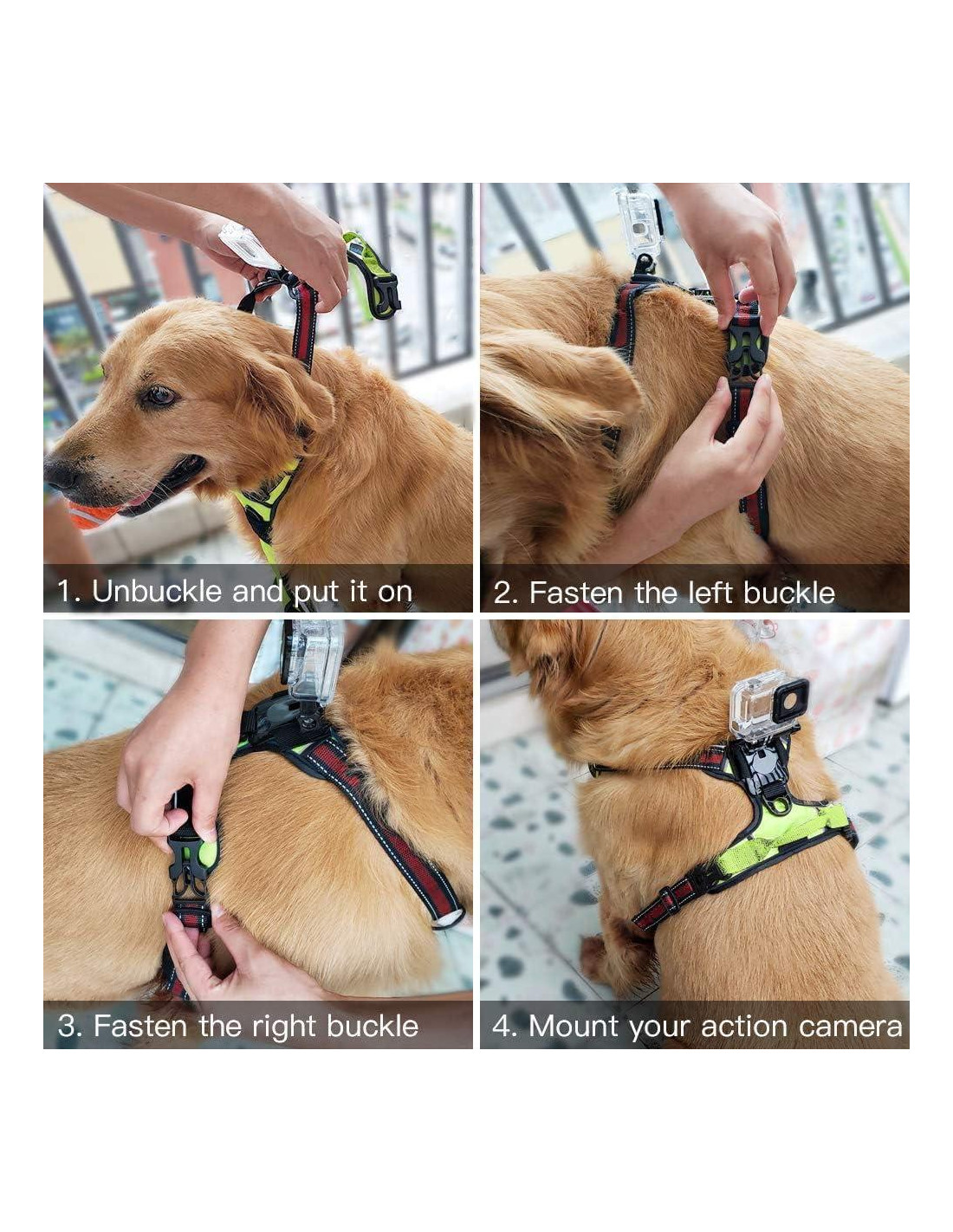 1. Unbuckle and put it on

2. Fasten the left buckle

3. Fasten the right buckle

4. Mount your action camera