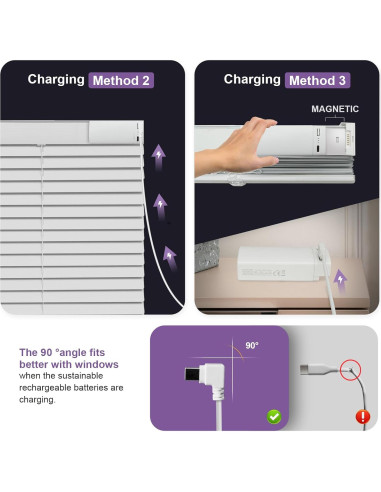 Charging Method 2

Charging Method 3

MAGNETIC

The 90 °angle fits better with windows when the sustainable rechargeable batteries are charging.

90°