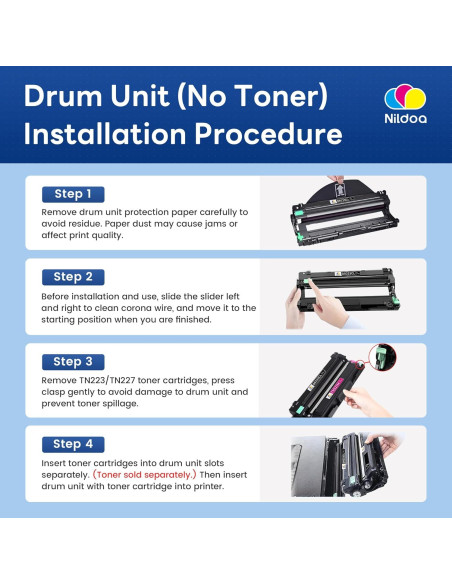 Drum Unit (No Toner) Installation Procedure

Nildoa

Step 1

Remove drum unit protection paper carefully to avoid residue. Paper dust may cause jams or affect print quality.

Step 2

Before installation and use, slide the slider left and right to clean corona wire, and move it to the starting position when you are finished.

Step 3

Remove TN223/TN227 toner cartridges, press clasp gently to avoid damage to drum unit and prevent toner spillage.

Step 4

Insert toner cartridges into drum unit slots separately. (Toner sold separately.) Then insert drum unit with toner cartridge into printer.