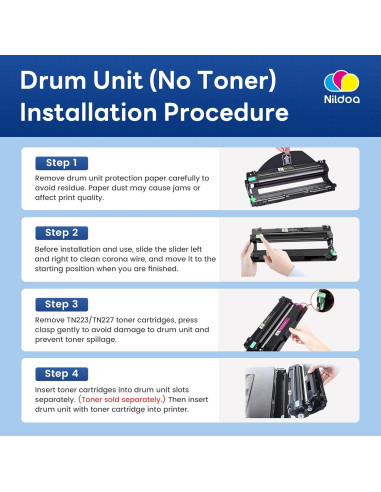 Drum Unit (No Toner) Installation Procedure

Nildoa

Step 1

Remove drum unit protection paper carefully to avoid residue. Paper dust may cause jams or affect print quality.

Step 2

Before installation and use, slide the slider left and right to clean corona wire, and move it to the starting position when you are finished.

Step 3

Remove TN223/TN227 toner cartridges, press clasp gently to avoid damage to drum unit and prevent toner spillage.

Step 4

Insert toner cartridges into drum unit slots separately. (Toner sold separately.) Then insert drum unit with toner cartridge into printer.