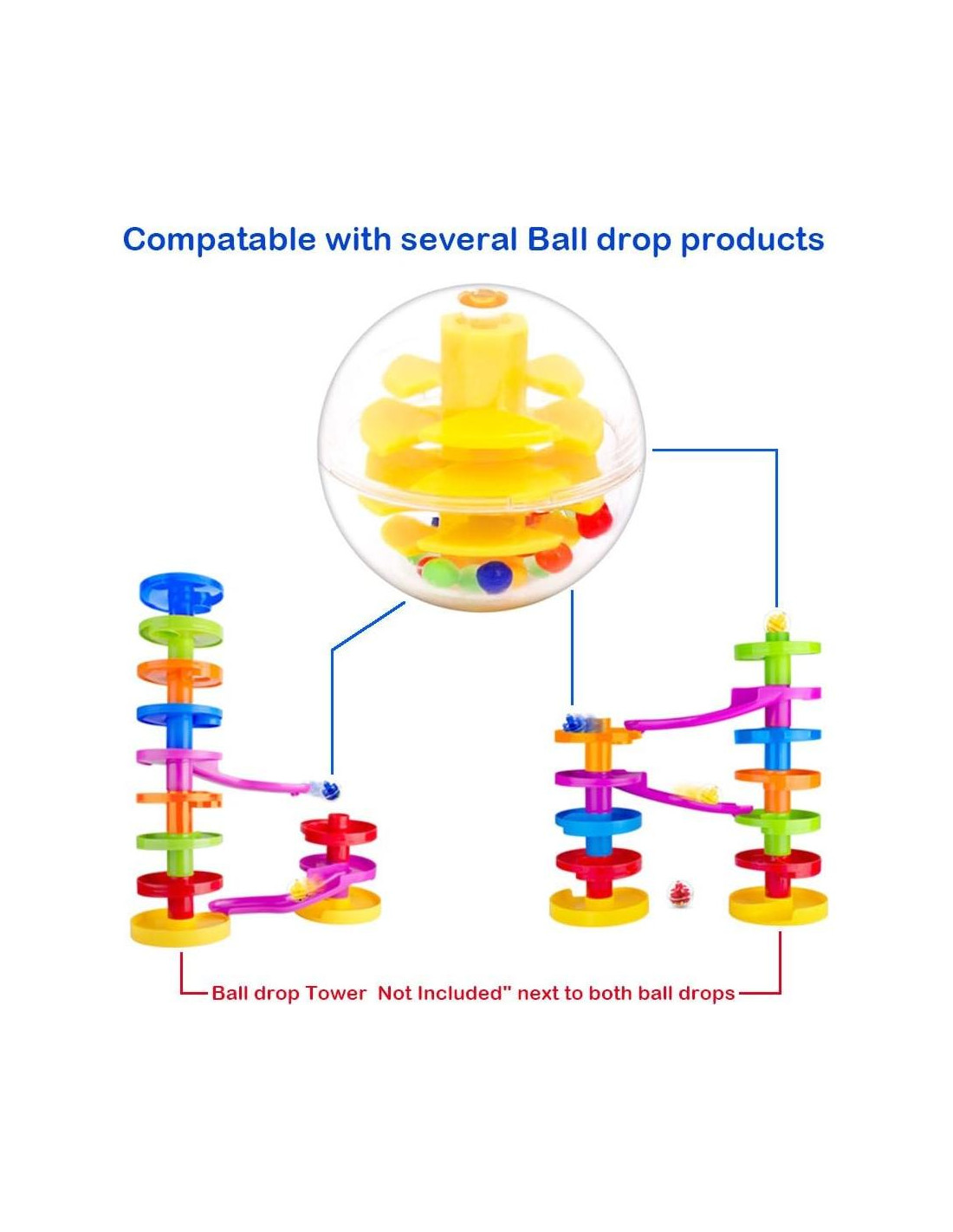 Compatable with several Ball drop products

Ball drop Tower Not Included" next to both ball drops