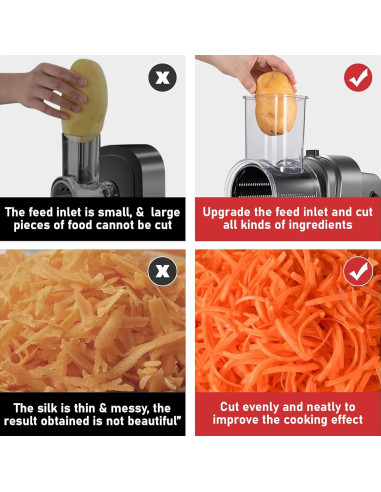 The feed inlet is small, & large pieces of food cannot be cut

Upgrade the feed inlet and cut all kinds of ingredients

The silk is thin & messy, the result obtained is not beautiful"

Cut evenly and neatly to improve the cooking effect