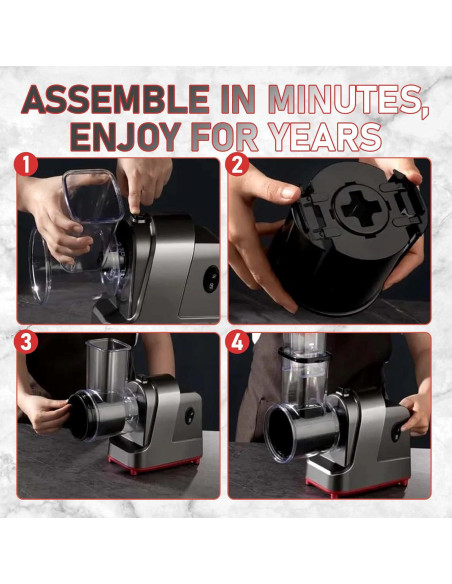 ASSEMBLE IN MINUTES, ENJOY FOR YEARS

1

2

3

4