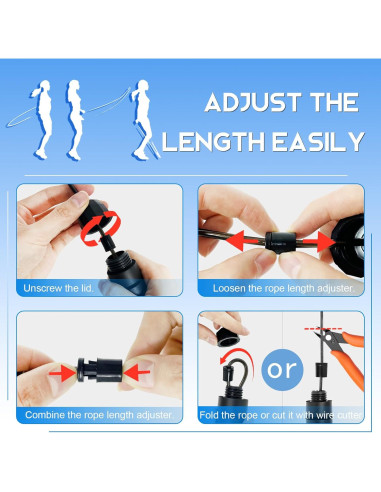 ADJUST THE LENGTH EASILY

Unscrew the lid.

Loosen the rope length adjuster.

Combine the rope length adjuster.

or

Fold the rope or cut it with wire cutter