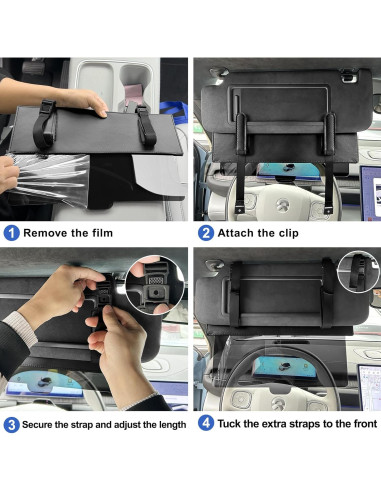 1 Remove the film

2 Attach the clip

3 Secure the strap and adjust the length

4 Tuck the extra straps to the front