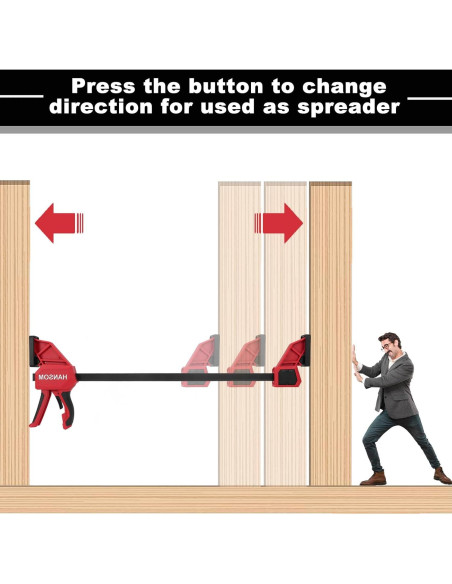 Press the button to change direction for used as spreader

HANSOM