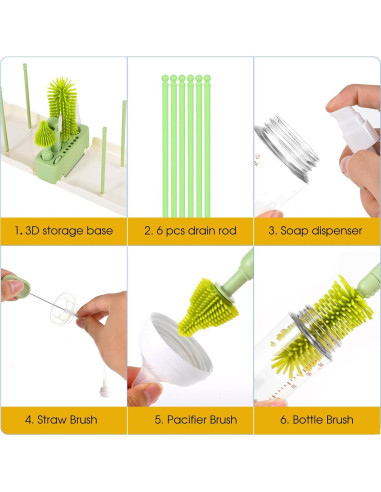 1. 3D storage base

2. 6 pcs drain rod

3. Soap dispenser

4. Straw Brush

5. Pacifier Brush

6. Bottle Brush