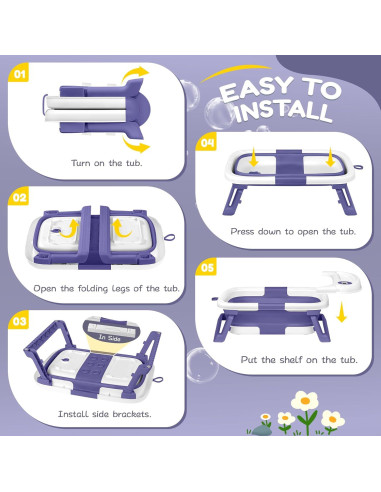 EASY TO INSTALL

01

Turn on the tub.

02

Open the folding legs of the tub.

03

In Side

Install side brackets.

04

Press down to open the tub.

05

Put the shelf on the tub.